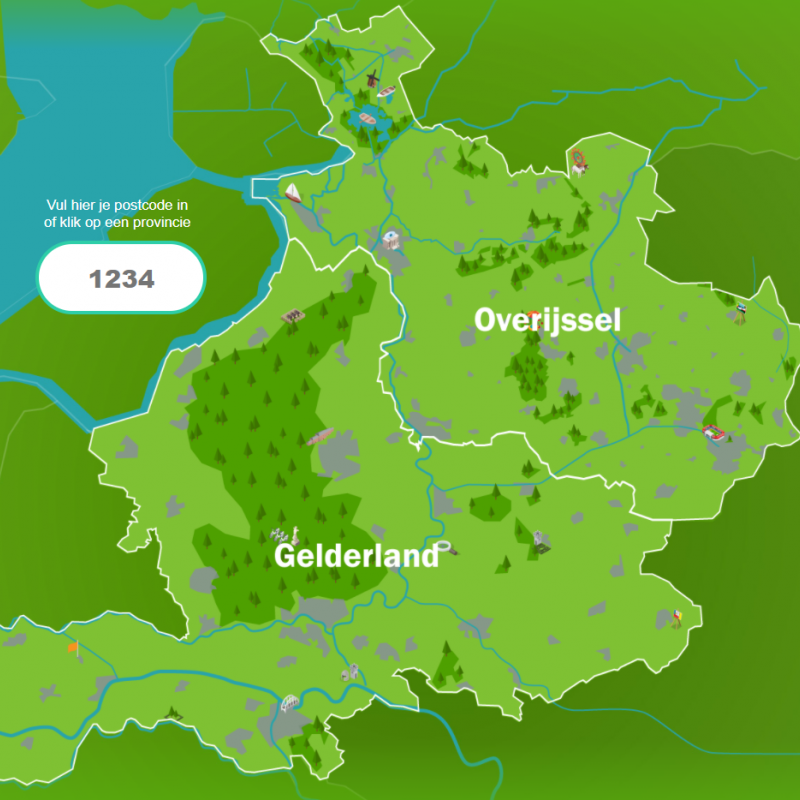 Vul hier je postcode in of klik op een provincie

1234

Overijssel

Gelderland