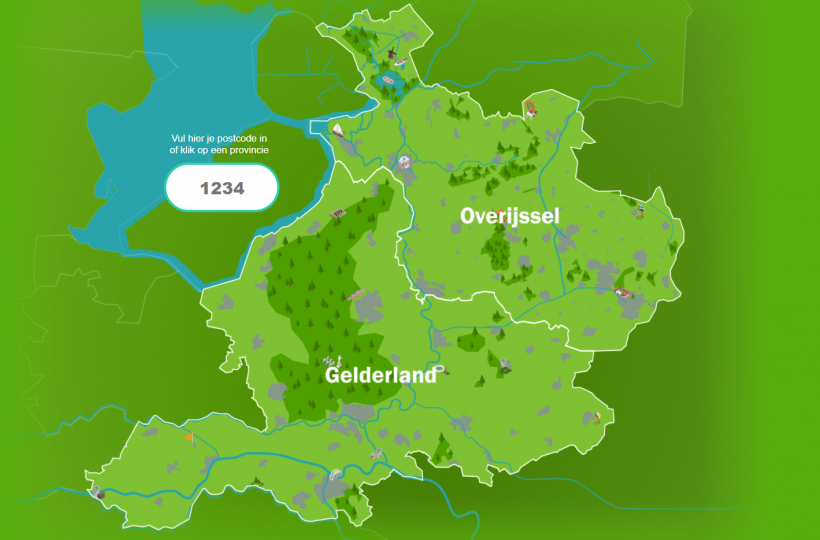 Vul hier je postcode in of klik op een provincie

1234

Overijssel

Gelderland