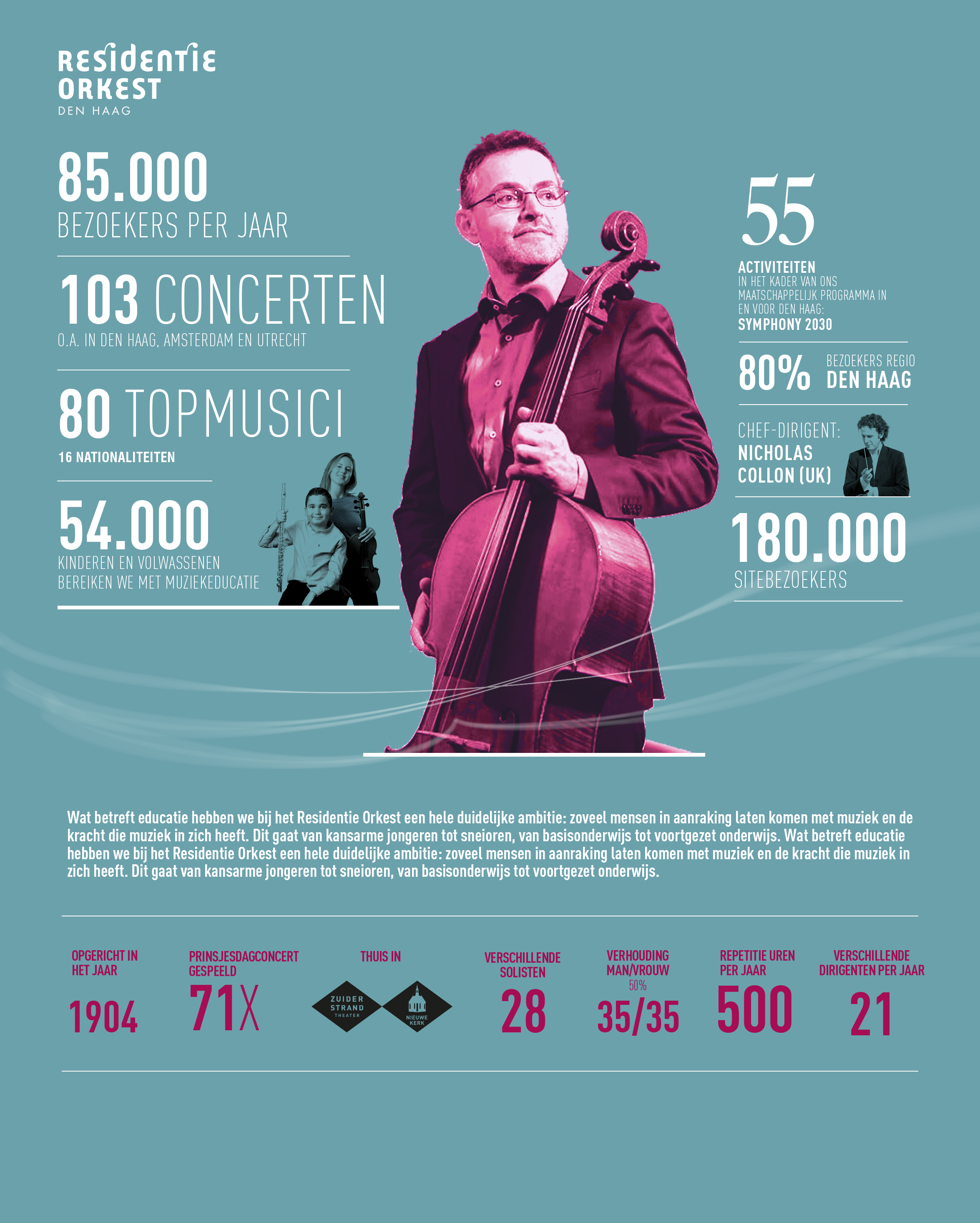 RESIDENTIE ORKEST
DEN HAAG

85.000
BEZOEKERS PER JAAR

103 CONCERTEN
O.A. IN DEN HAAG, AMSTERDAM EN UTRECHT

80 TOPMUSICI
16 NATIONALITEITEN

54.000
KINDEREN EN VOLWASSENEN BEREIKEN WE MET MUZIEKEDUCATIE

55
ACTIVITEITEN
IN HET KADER VAN ONS MAATSCHAPPELIJK PROGRAMMA IN EN VOOR DEN HAAG:
SYMPHONY 2030

80% BEZOEKERS REGIO DEN HAAG

CHEF-DIRIGENT:
NICHOLAS COLLON (UK)

180.000
SITEBEZOEKERS

Wat betreft educatie hebben we bij het Residentie Orkest een hele duidelijke ambitie: zoveel mensen in aanraking laten komen met muziek en de kracht die muziek in zich heeft. Dit gaat van kansarme jongeren tot sneioren, van basisonderwijs tot voortgezet onderwijs. Wat betreft educatie hebben we bij het Residentie Orkest een hele duidelijke ambitie: zoveel mensen in aanraking laten komen met muziek en de kracht die muziek in zich heeft. Dit gaat van kansarme jongeren tot sneioren, van basisonderwijs tot voortgezet onderwijs.

OPGERICHT IN HET JAAR
1904

PRINSJESDAGCONCERT GESPEELD
71X

THUIS IN
ZUIDER STRAND THEATER
NIEUWE KERK

VERSCHILLENDE SOLISTEN
28

VERHOUDING MAN/VROUW
50%
35/35

REPETITIE UREN PER JAAR
500

VERSCHILLENDE DIRIGENTEN PER JAAR
21